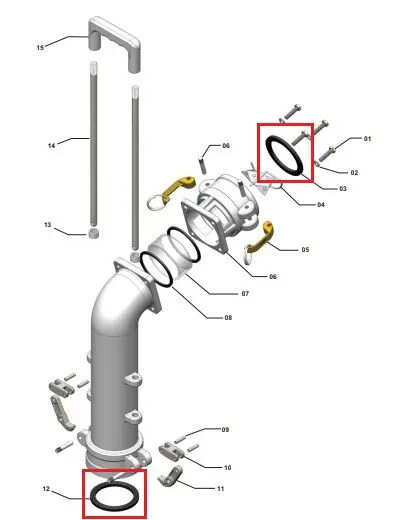 15
14
13
06
01
02
03
04
05
06
07
08
09
10
11
12